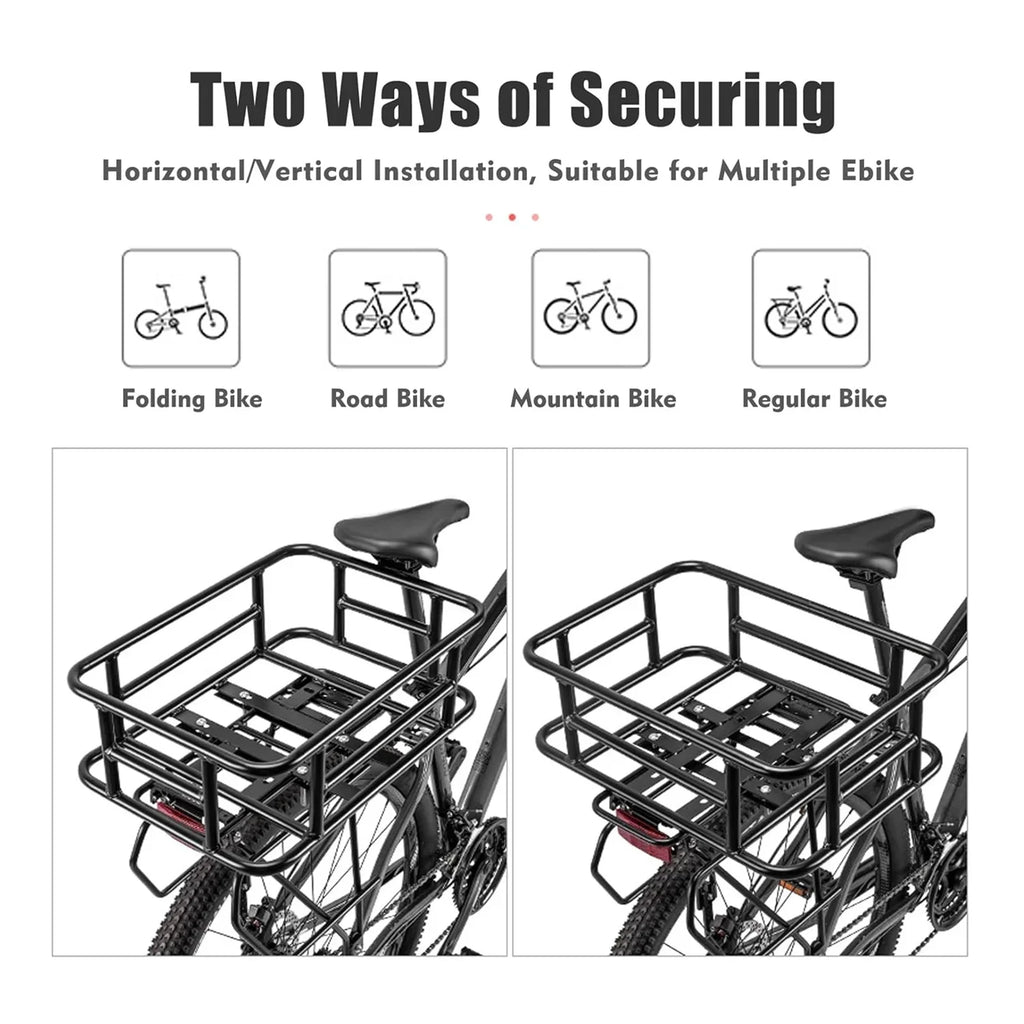 Two Ways of Securing

Horizontal/Vertical Installation, Suitable for Multiple Ebike

Folding Bike

Road Bike

Mountain Bike

Regular Bike