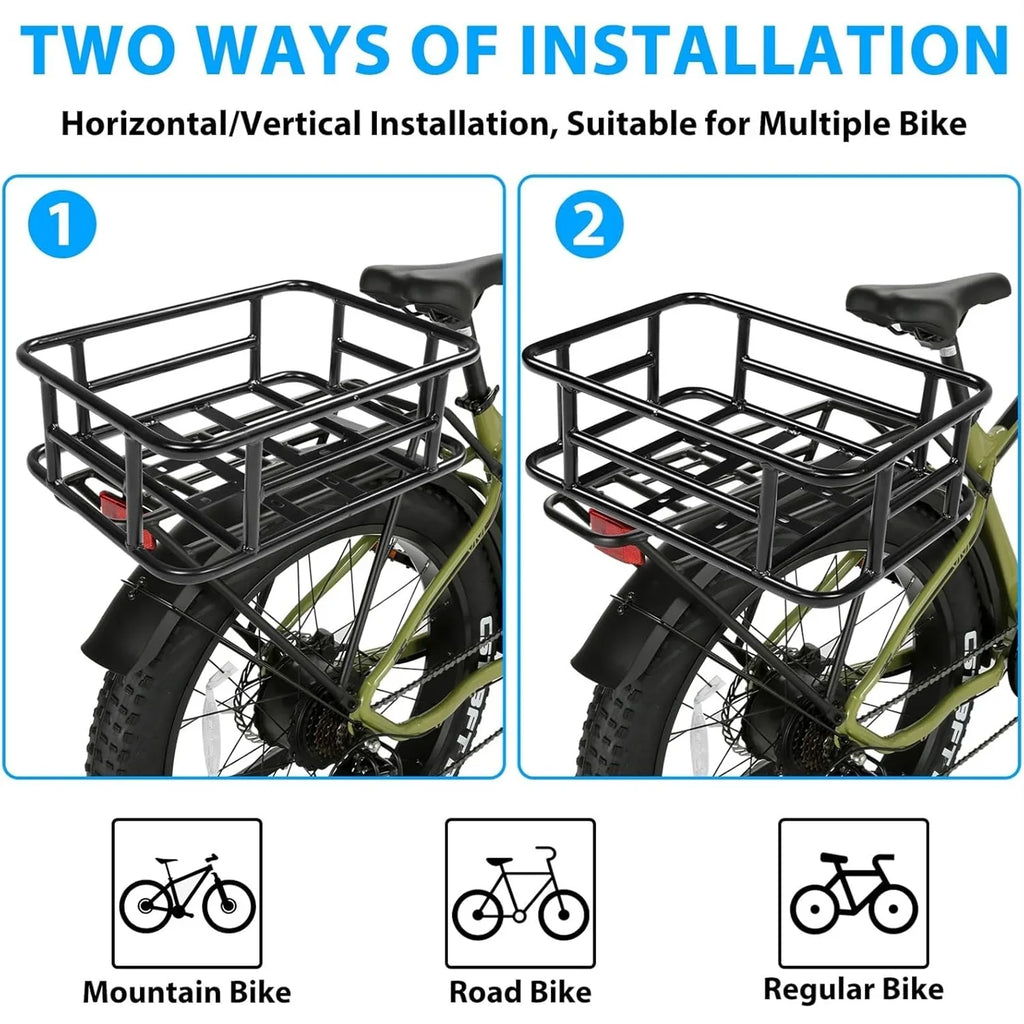 TWO WAYS OF INSTALLATION

Horizontal/Vertical Installation, Suitable for Multiple Bike

1

2

Mountain Bike

Road Bike

Regular Bike