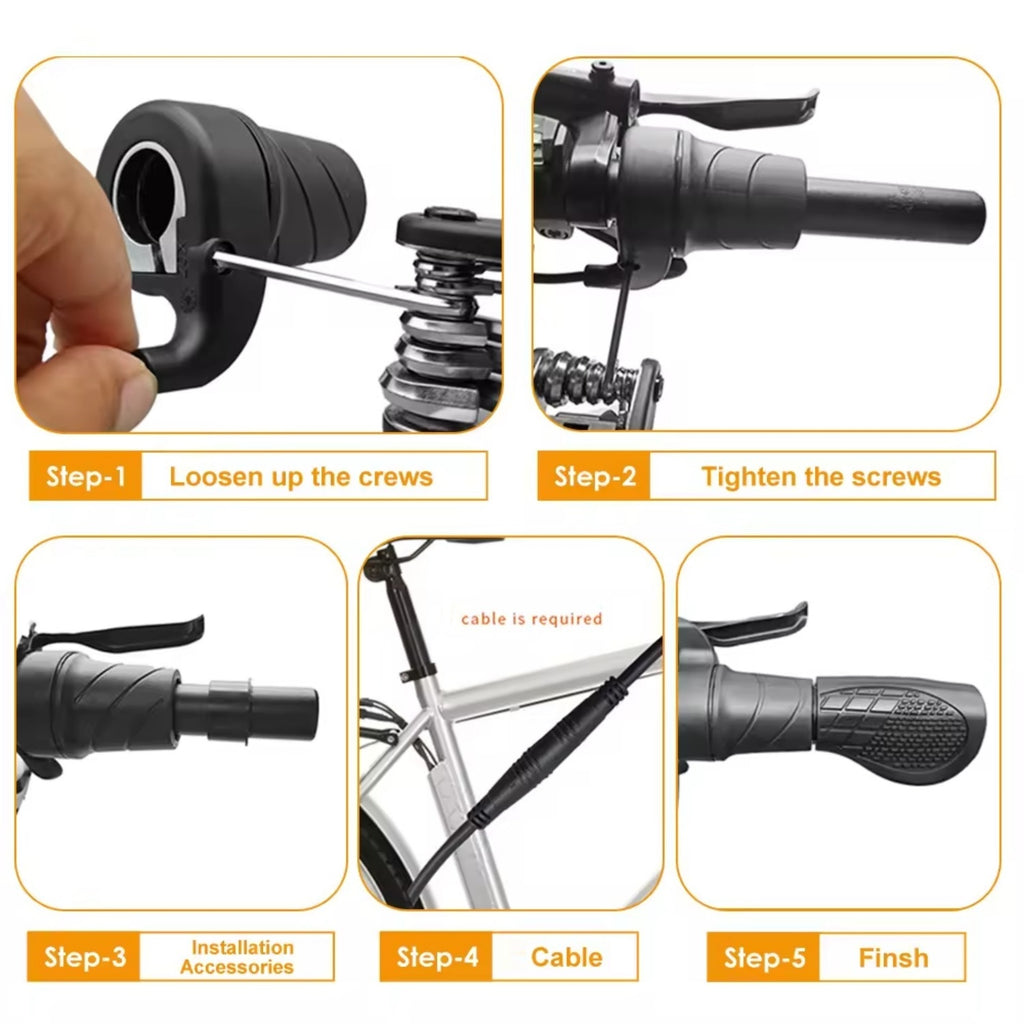 Step-1 Loosen up the crews

Step-2 Tighten the screws

cable is required

Step-3 Installation Accessories

Step-4 Cable

Step-5 Finsh