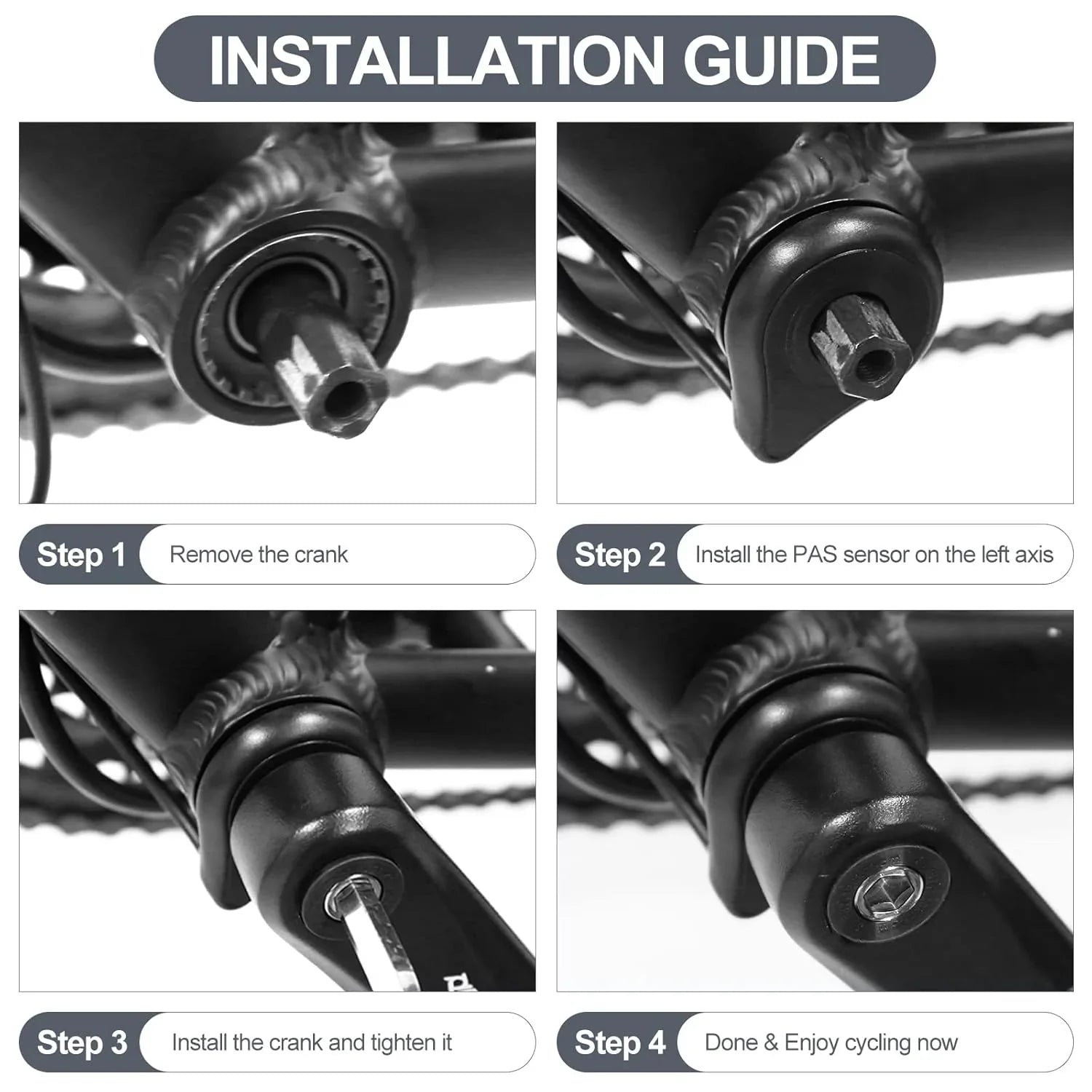 INSTALLATION GUIDE

Step 1 Remove the crank

Step 2 Install the PAS sensor on the left axis

Step 3 Install the crank and tighten it

Step 4 Done & Enjoy cycling now