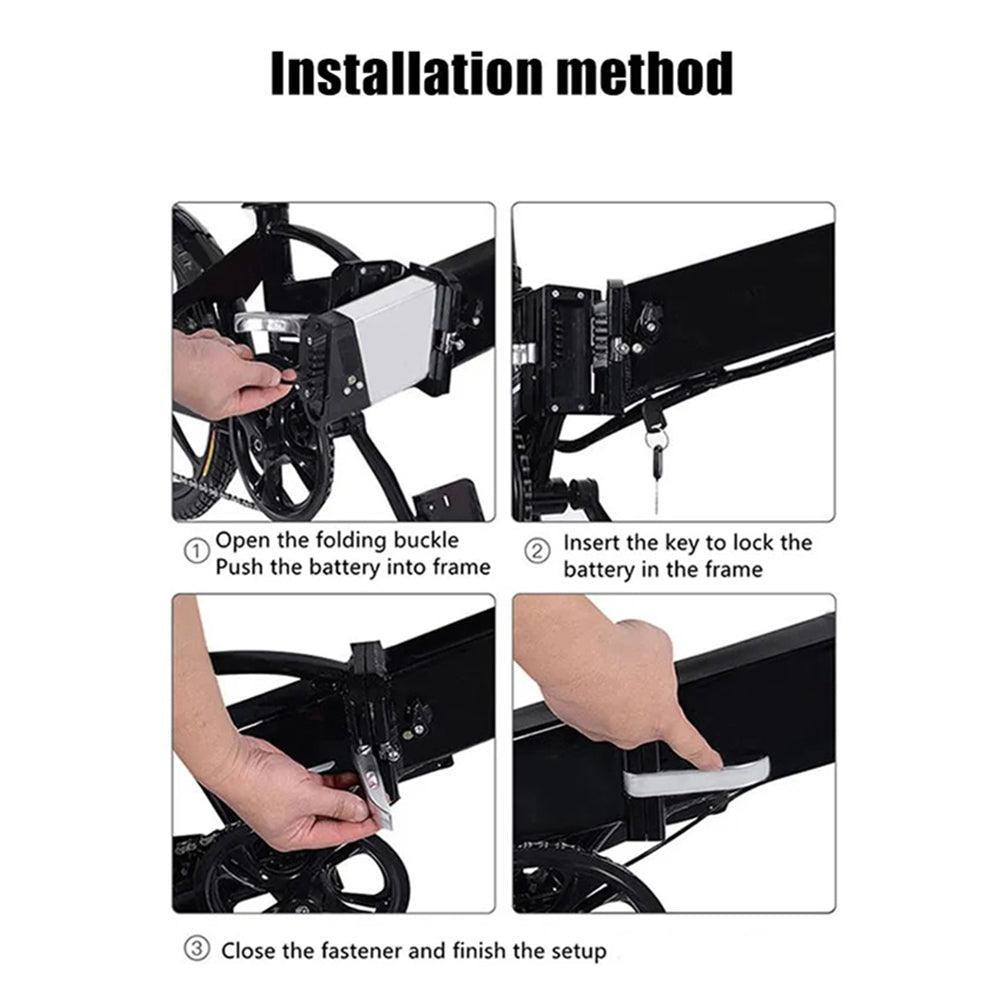 Installation method

① Open the folding buckle
Push the battery into frame

② Insert the key to lock the battery in the frame

③ Close the fastener and finish the setup