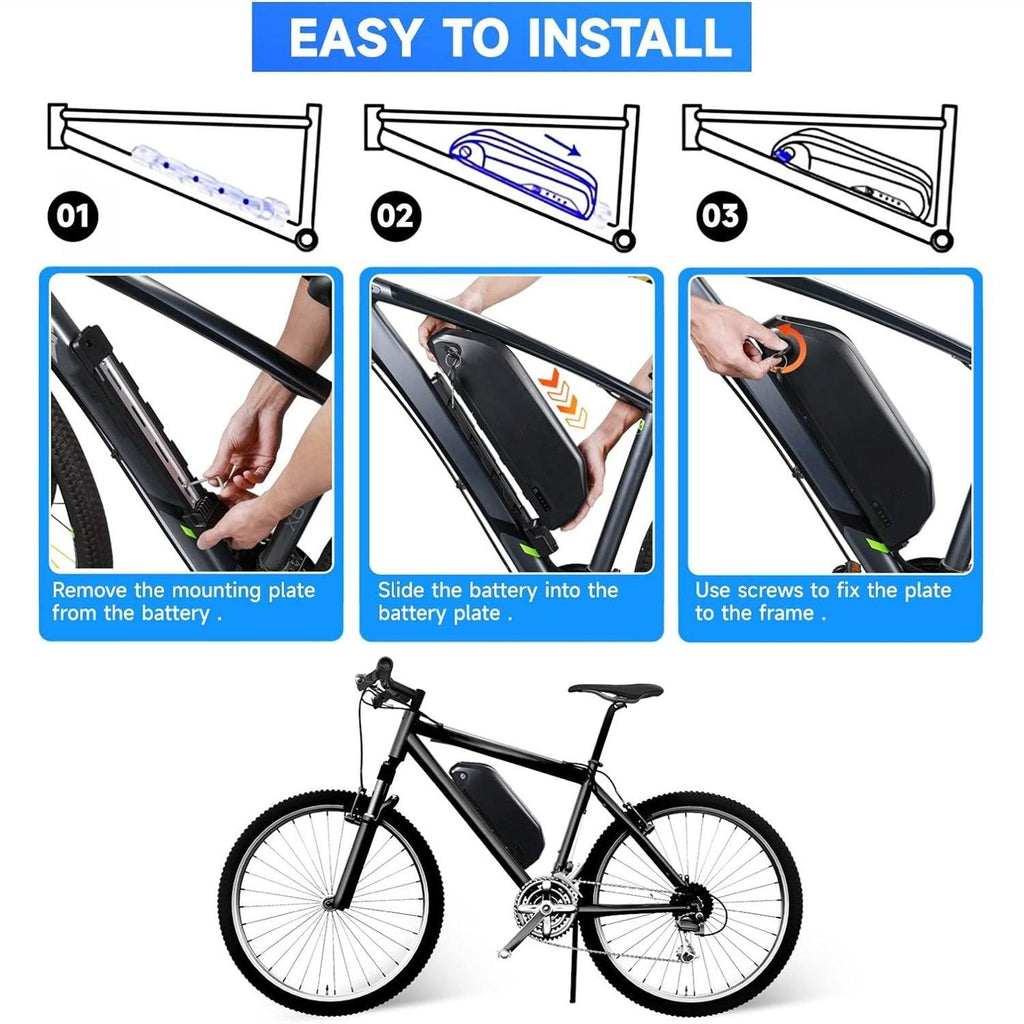 EASY TO INSTALL

01

02

03

Remove the mounting plate from the battery .

Slide the battery into the battery plate .

Use screws to fix the plate to the frame .