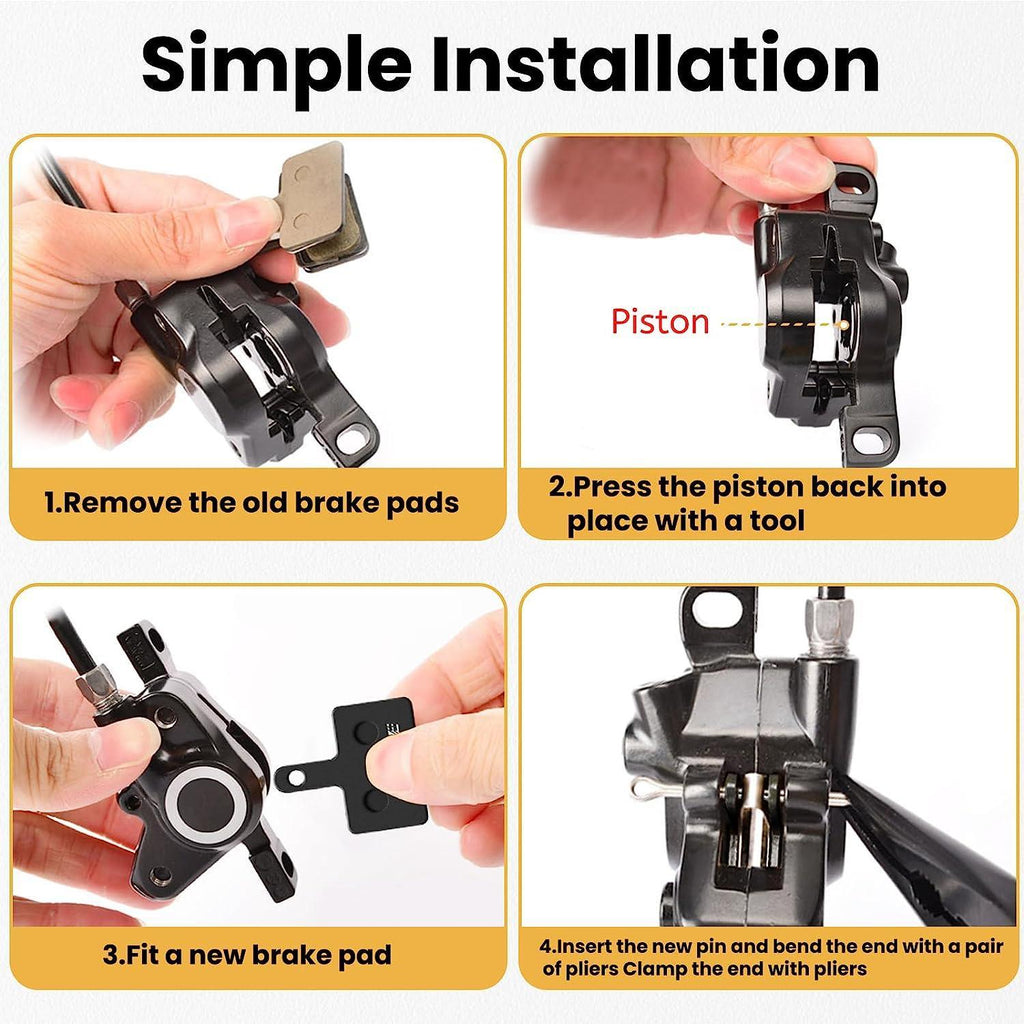 Simple Installation

1.Remove the old brake pads

Piston

2.Press the piston back into place with a tool

3.Fit a new brake pad

4.Insert the new pin and bend the end with a pair of pliers Clamp the end with pliers