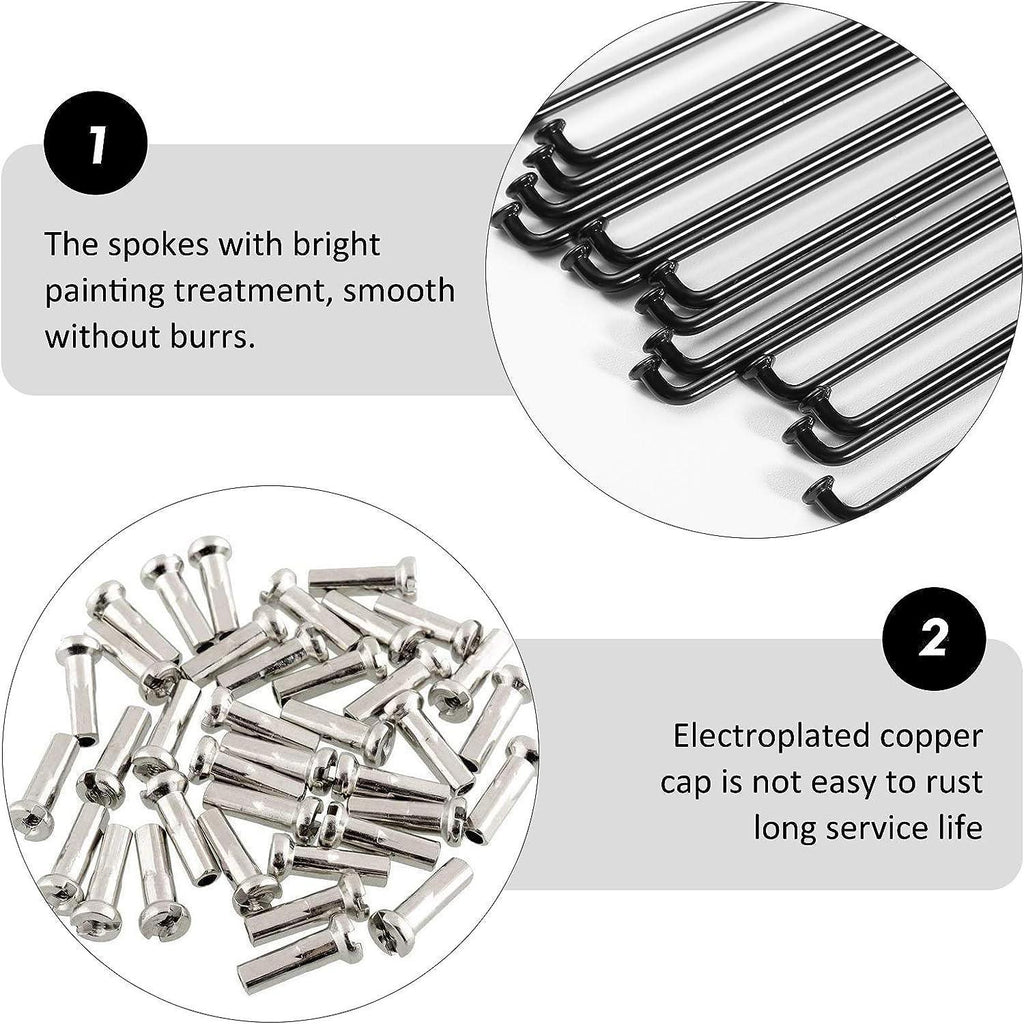 1

The spokes with bright painting treatment, smooth without burrs.

2

Electroplated copper cap is not easy to rust long service life