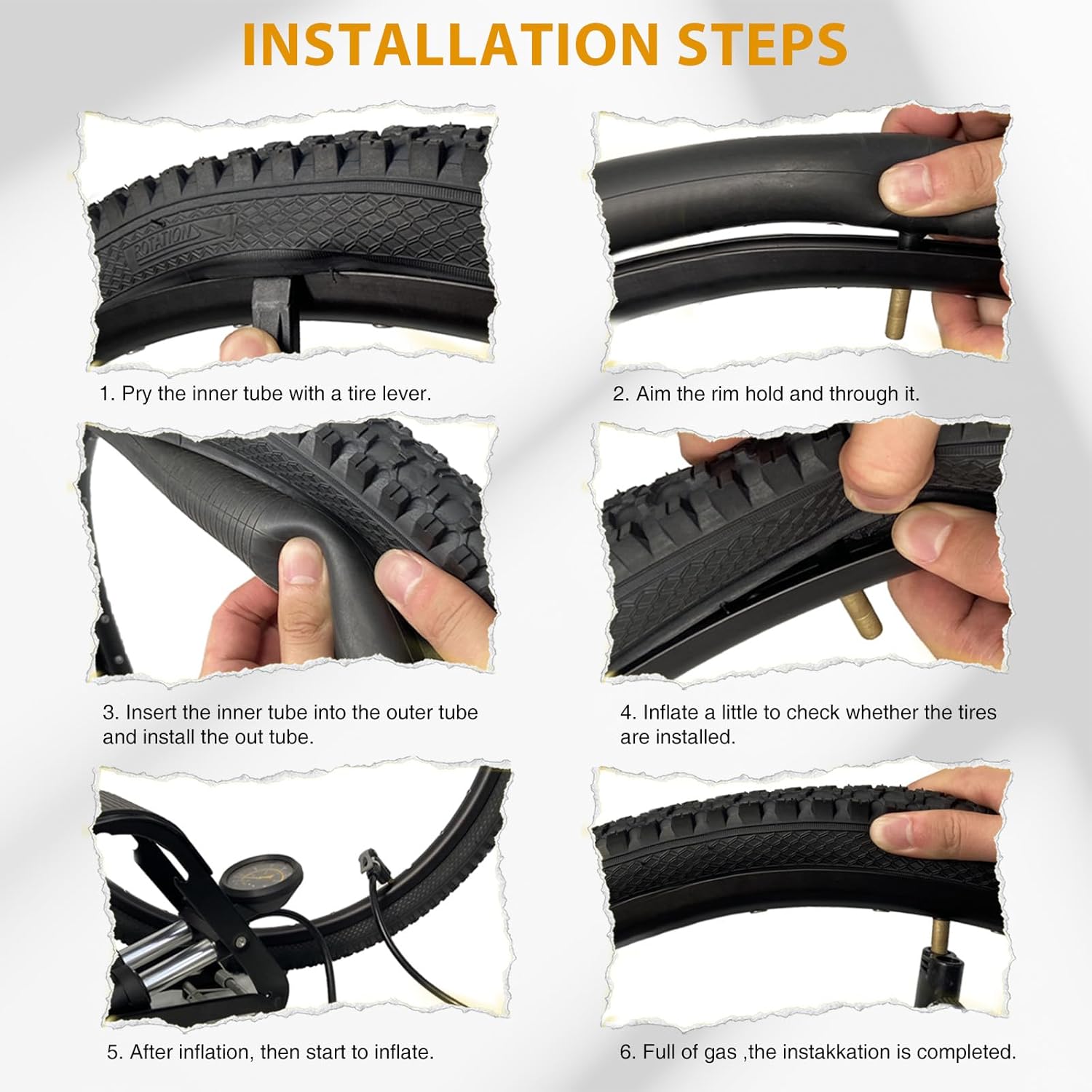 INSTALLATION STEPS

ROTATION

1. Pry the inner tube with a tire lever.

2. Aim the rim hold and through it.

3. Insert the inner tube into the outer tube and install the out tube.

4. Inflate a little to check whether the tires are installed.

5. After inflation, then start to inflate.

6. Full of gas ,the instakkation is completed.