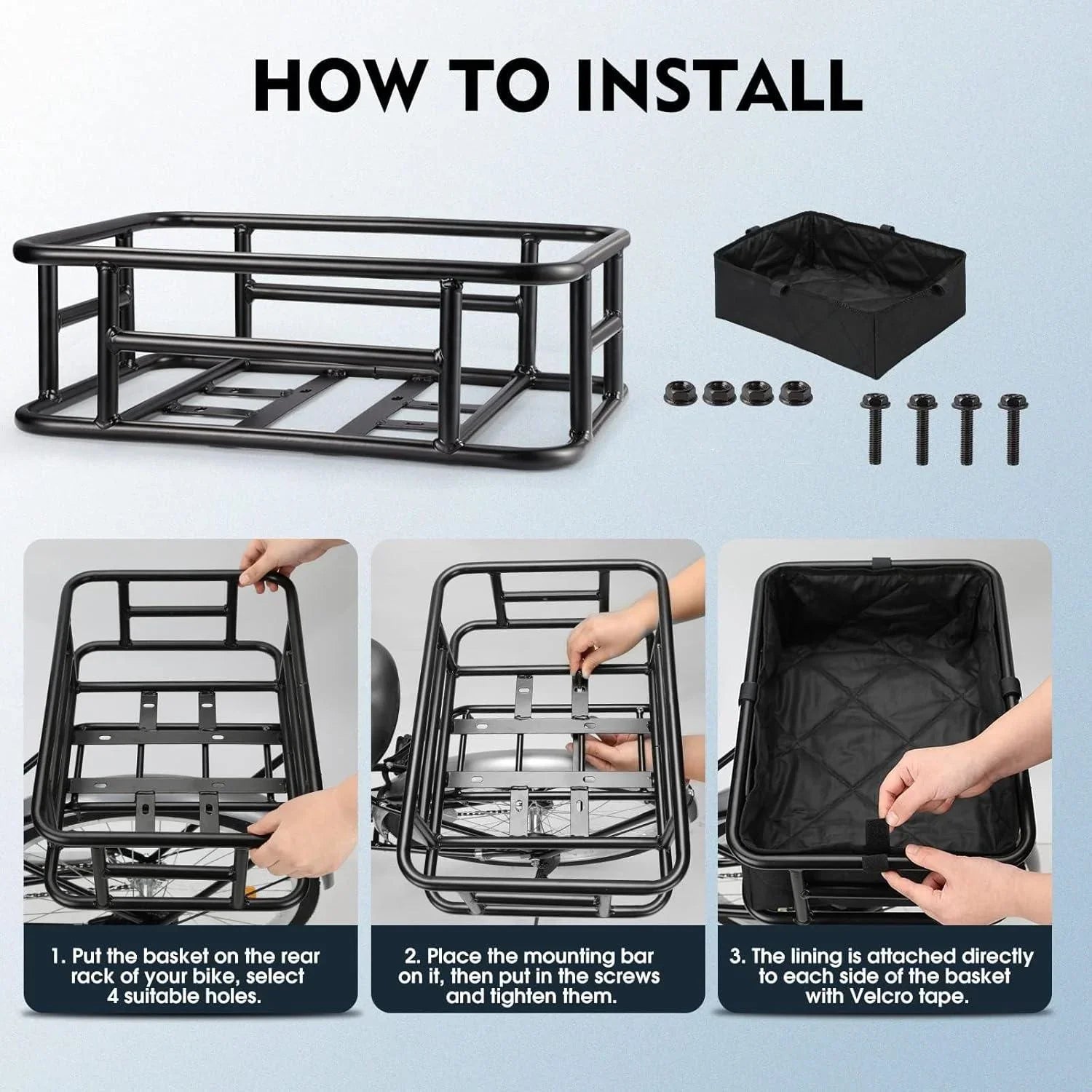 HOW TO INSTALL

1. Put the basket on the rear rack of your bike, select 4 suitable holes.

2. Place the mounting bar on it, then put in the screws and tighten them.

3. The lining is attached directly to each side of the basket with Velcro tape.