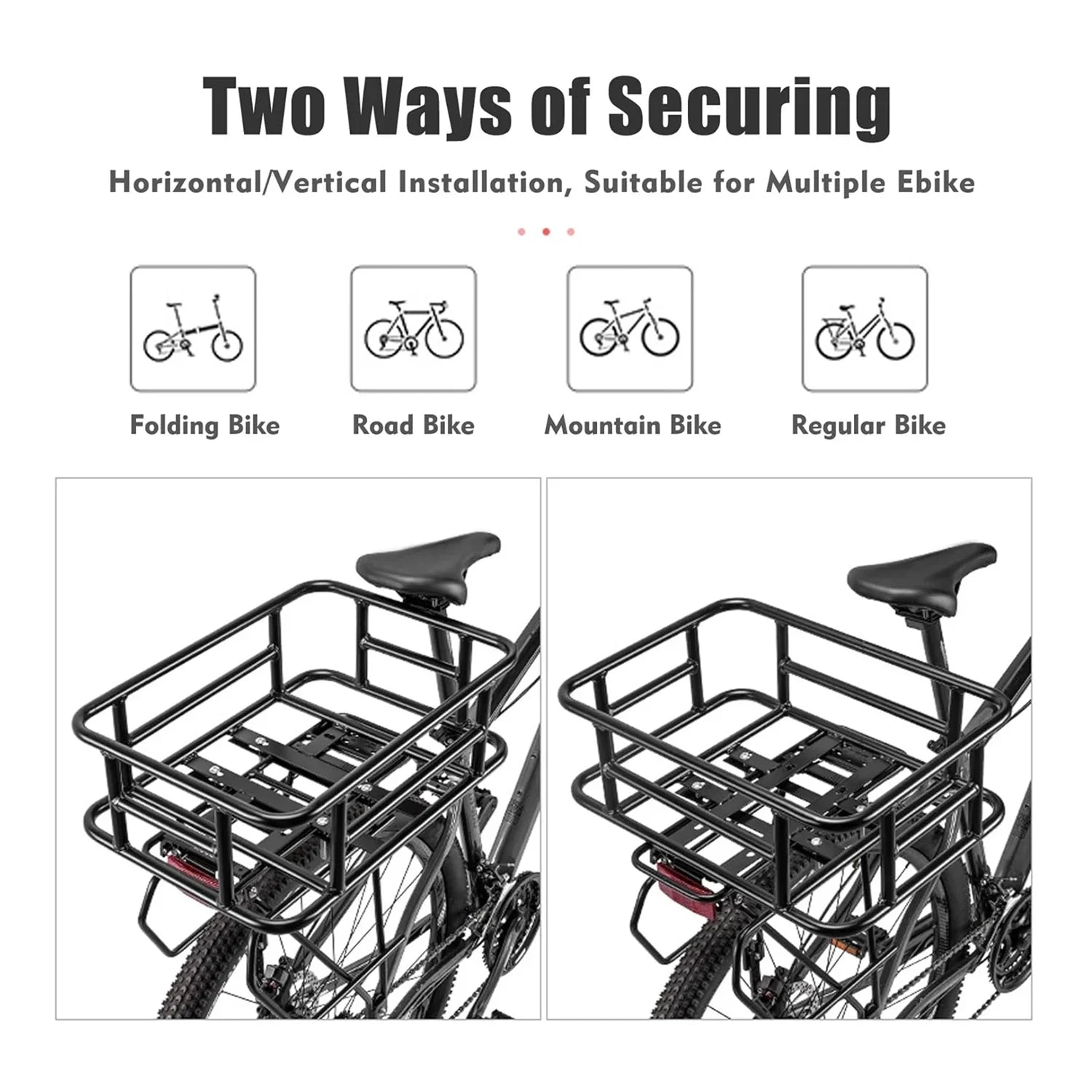 Two Ways of Securing

Horizontal/Vertical Installation, Suitable for Multiple Ebike

Folding Bike

Road Bike

Mountain Bike

Regular Bike