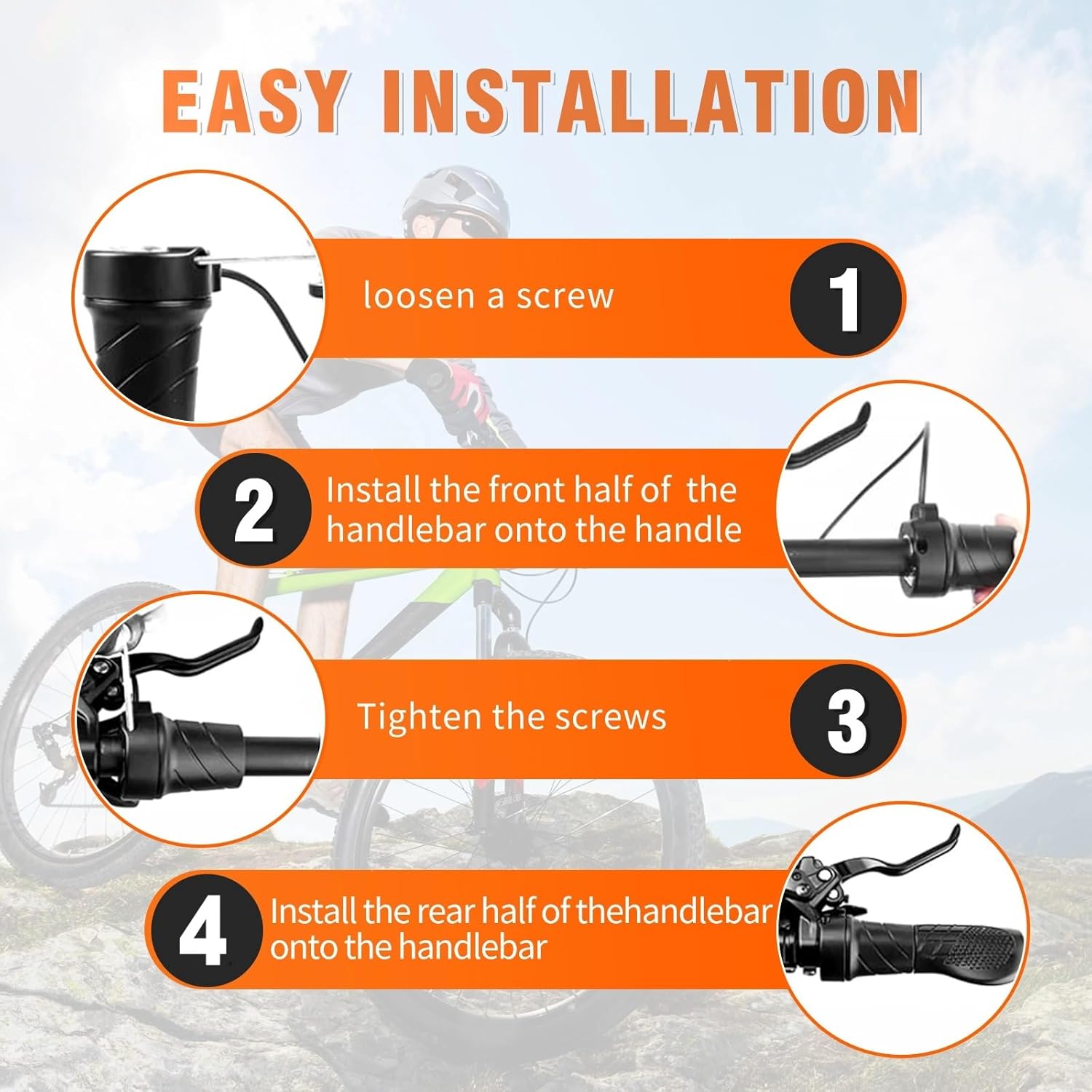 EASY INSTALLATION

loosen a screw

1

2

Install the front half of the handlebar onto the handle

Tighten the screws

3

4

Install the rear half of thehandlebar onto the handlebar