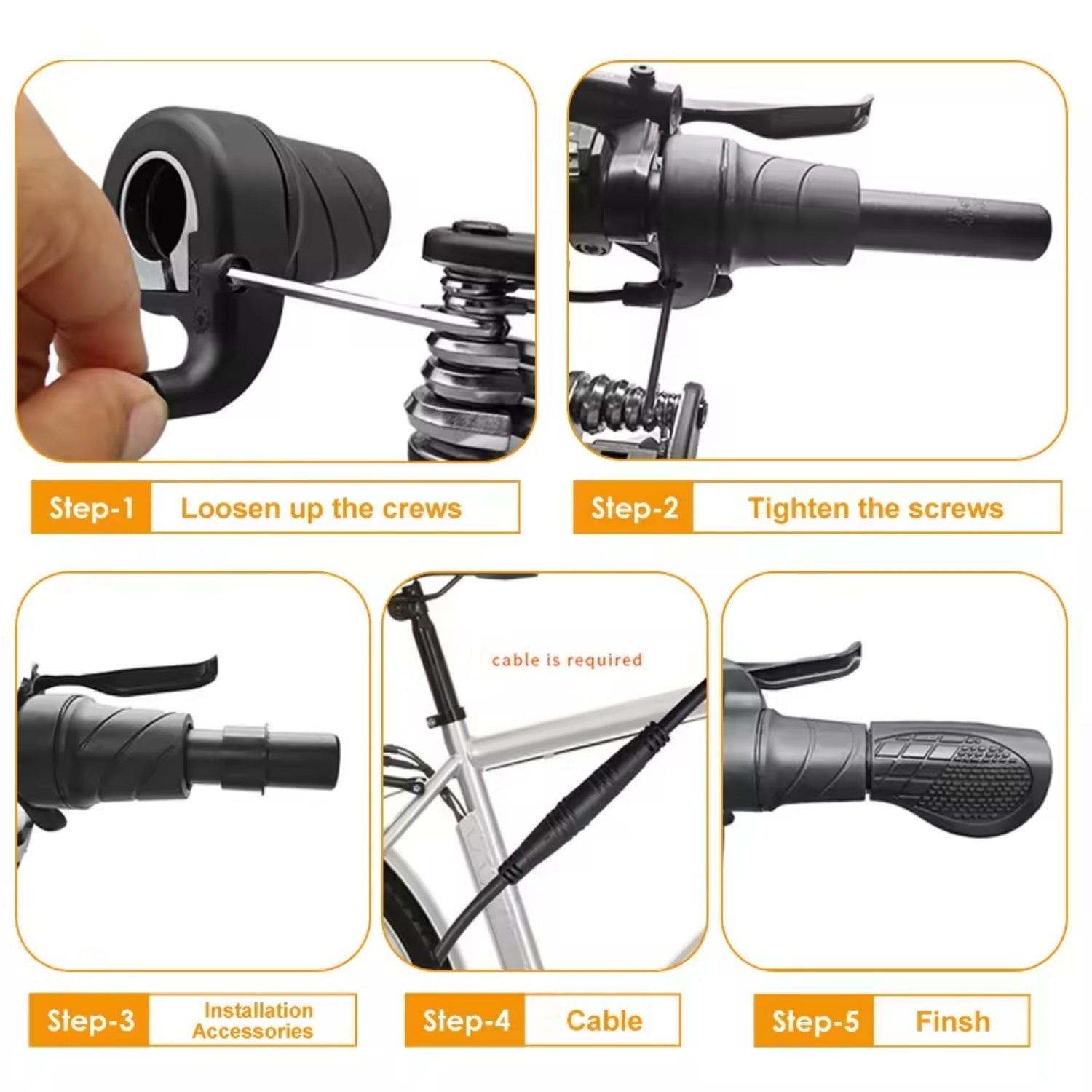 Step-1 Loosen up the crews

Step-2 Tighten the screws

cable is required

Step-3 Installation Accessories

Step-4 Cable

Step-5 Finsh