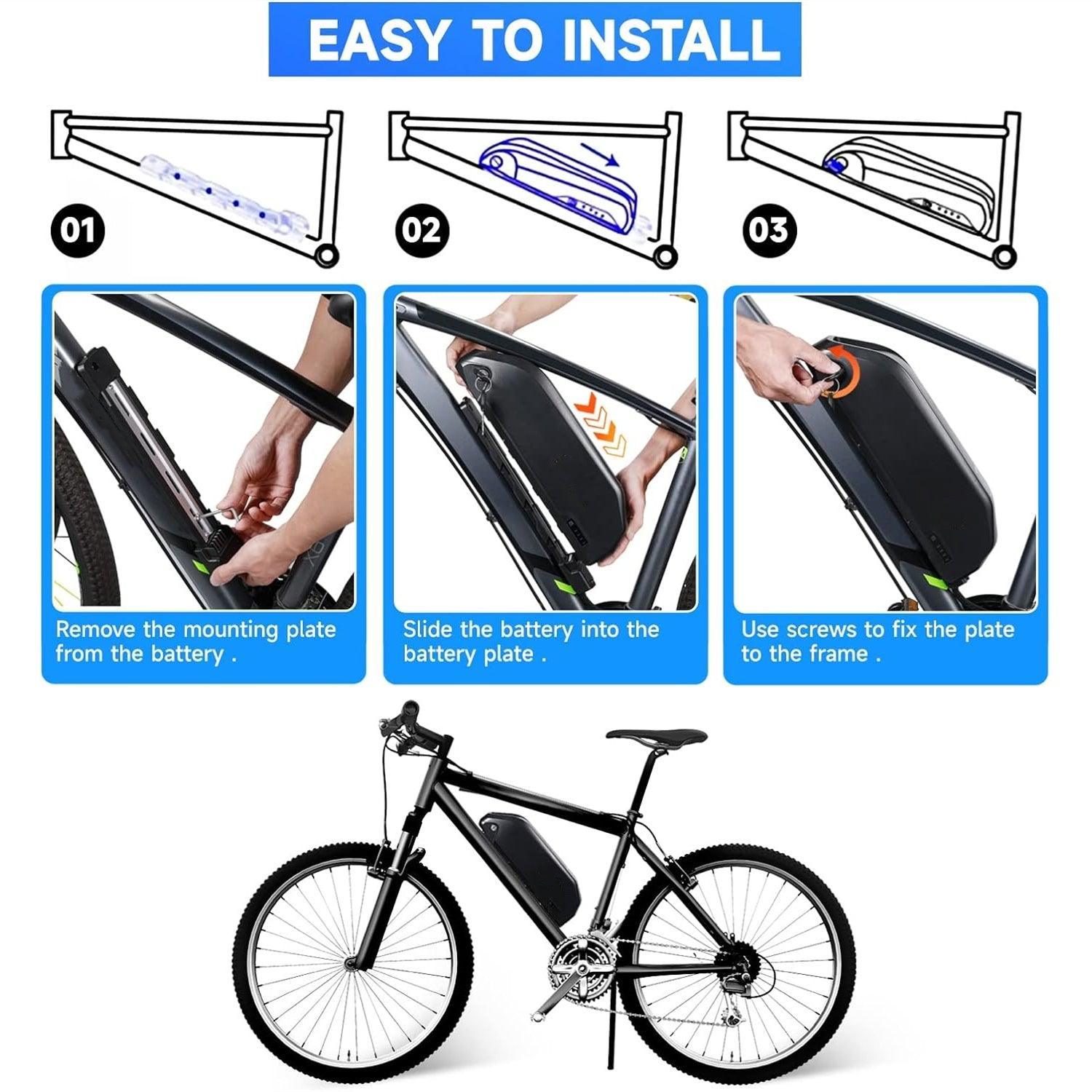 EASY TO INSTALL

01

02

03

Remove the mounting plate from the battery .

Slide the battery into the battery plate .

Use screws to fix the plate to the frame .