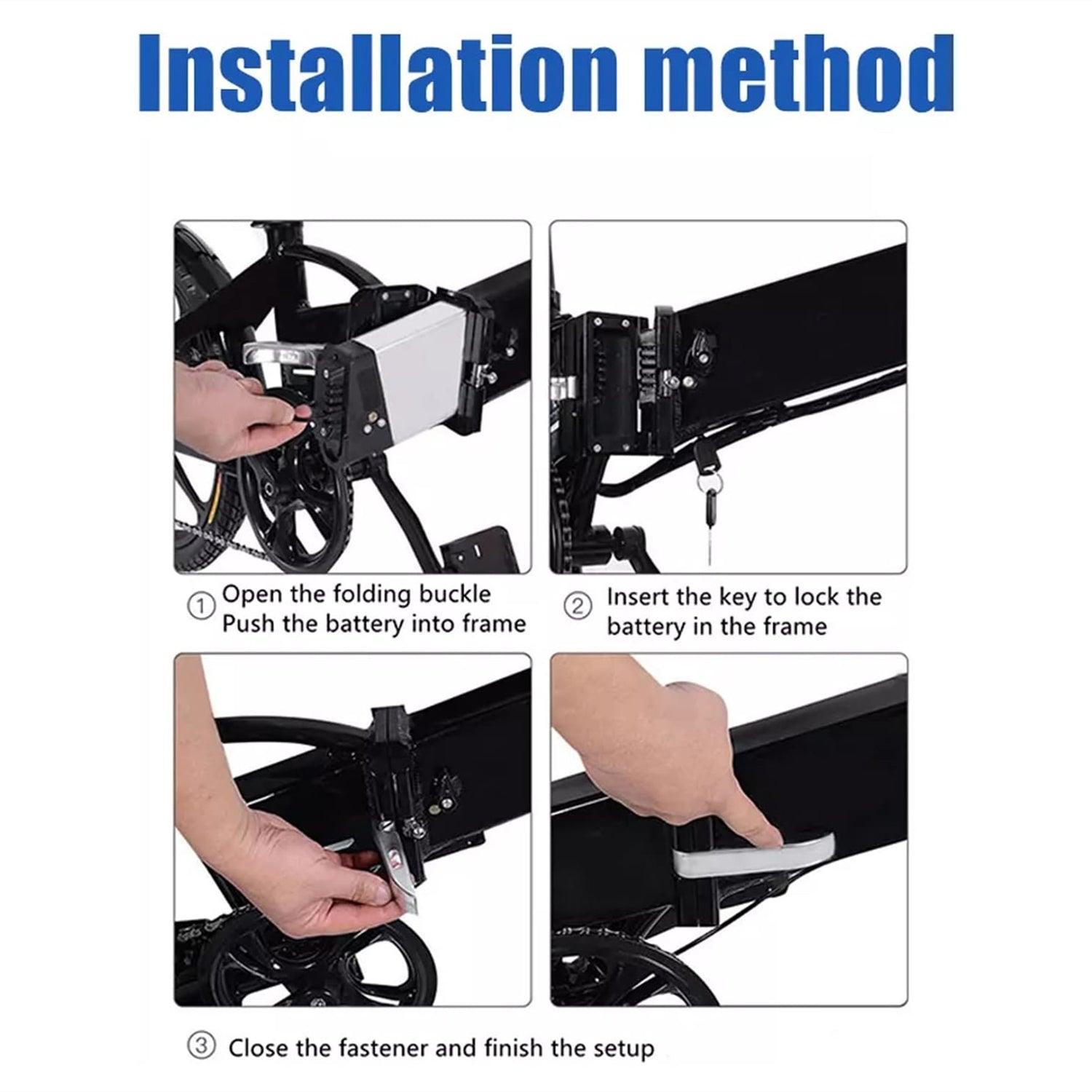 Installation method

① Open the folding buckle
Push the battery into frame

② Insert the key to lock the battery in the frame

③ Close the fastener and finish the setup