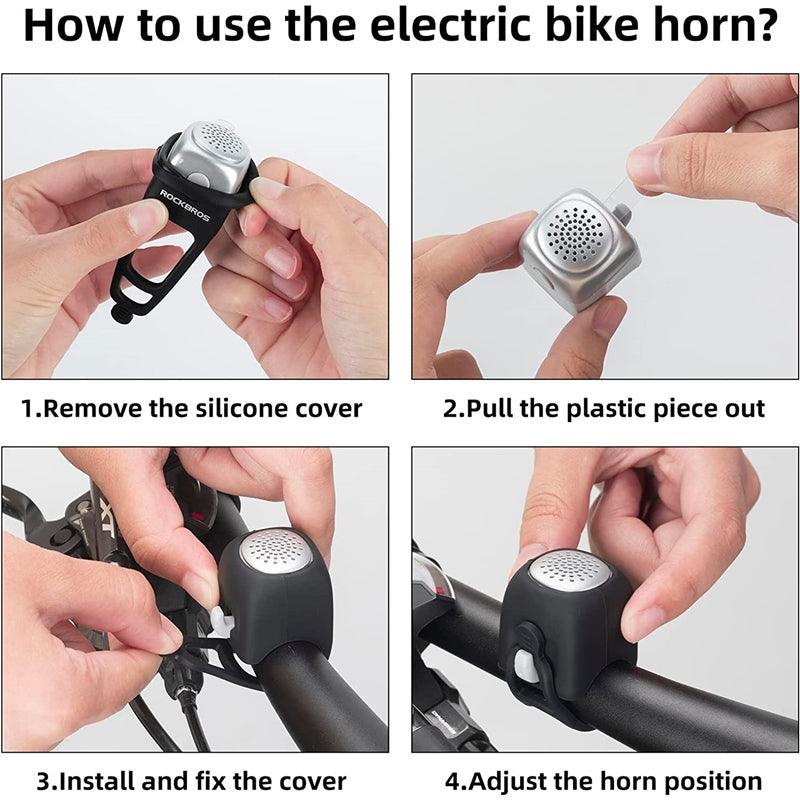 How to use the electric bike horn?

ROCKBROS

1.Remove the silicone cover

2.Pull the plastic piece out

XT

3.Install and fix the cover

4.Adjust the horn position