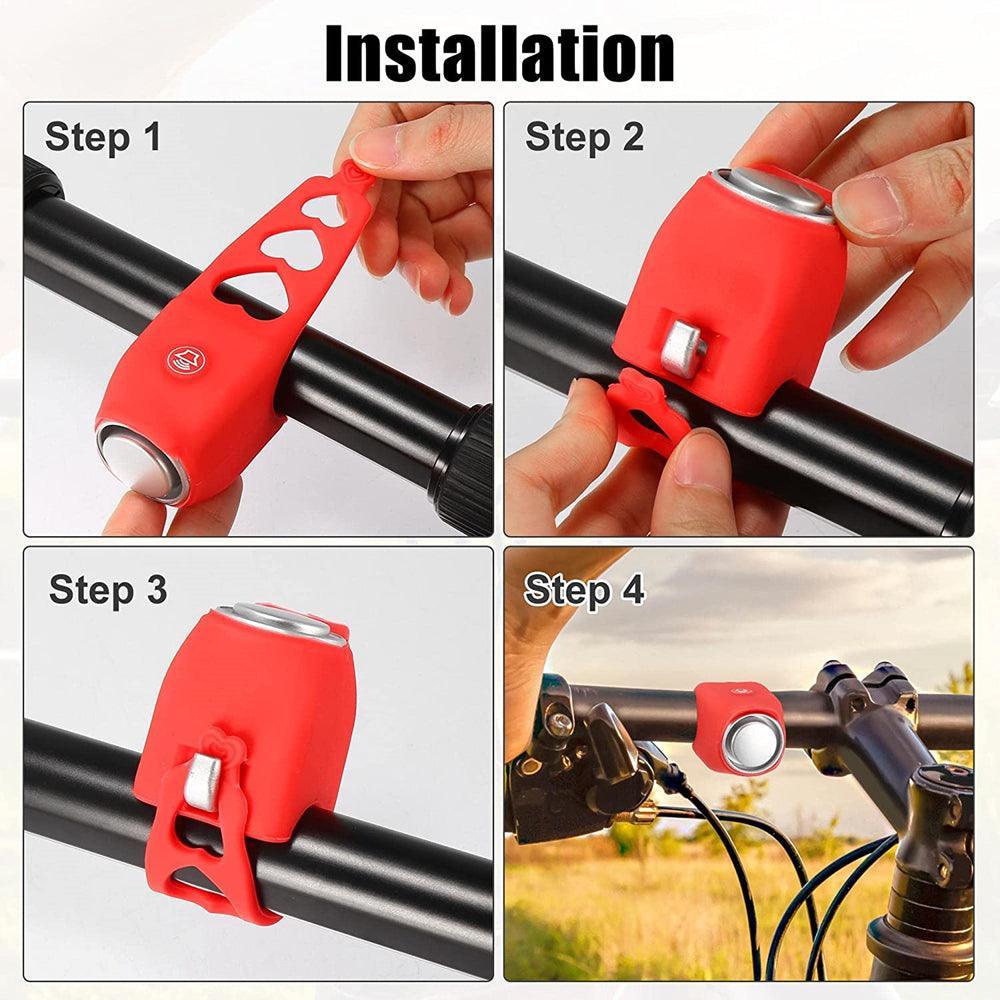 Installation

Step 1

Step 2

Step 3

Step 4